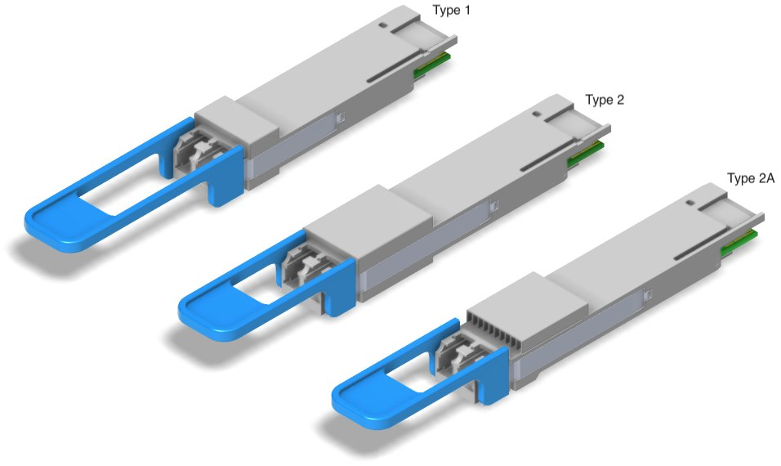 Type 1

Type 2

Type 2A